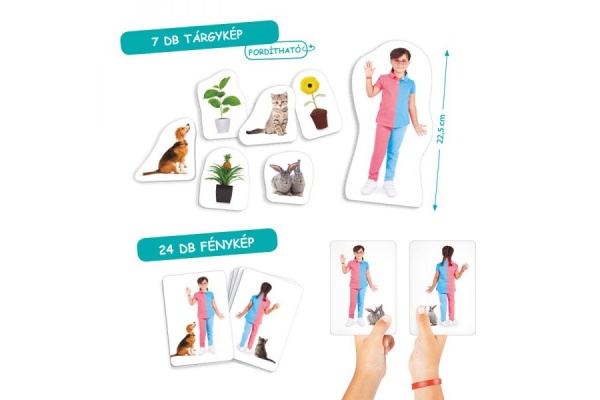 7 DB TÁRGYKÉP

FORDÍTHATÓ

22,5 cm

24 DB FÉNYKÉP